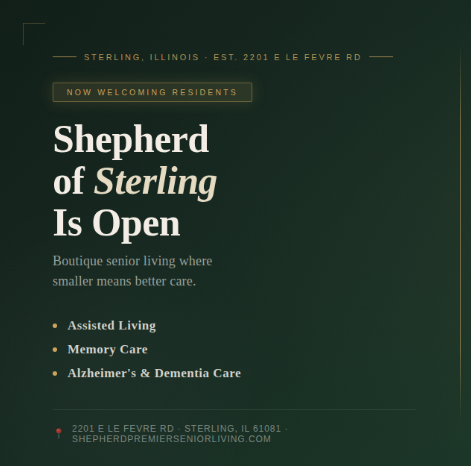 STERLING, ILLINOIS · EST. 2201 E LE FEVRE RD

NOW WELCOMING RESIDENTS

Shepherd
of Sterling
Is Open

Boutique senior living where smaller means better care.

• Assisted Living
• Memory Care
• Alzheimer's & Dementia Care

2201 E LE FEVRE RD · STERLING, IL 61081 · SHEPHERDPREMIERSENIORLIVING.COM